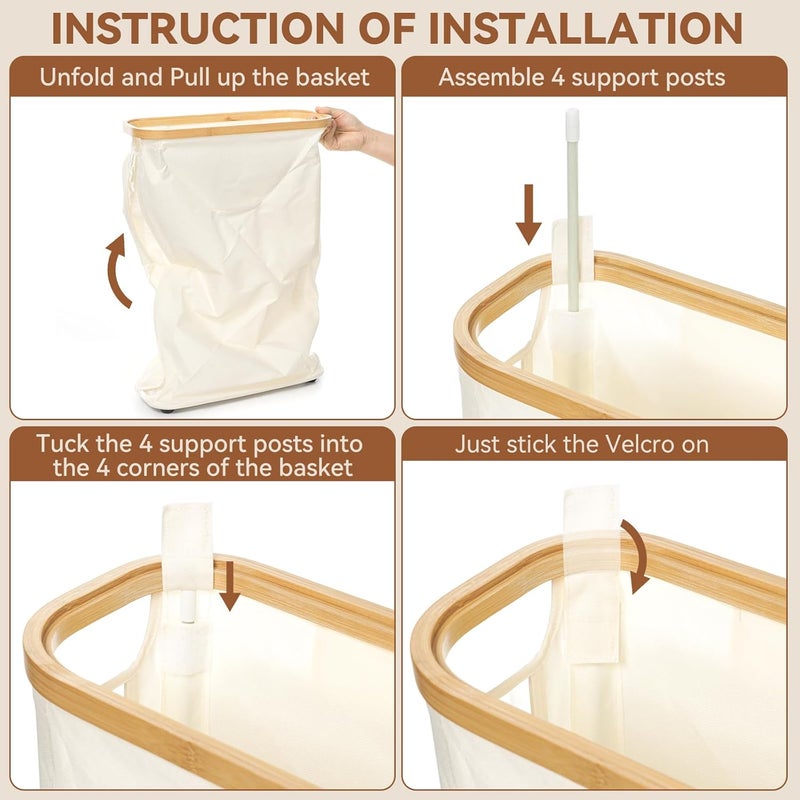 INSTRUCTION OF INSTALLATION

Unfold and Pull up the basket

Assemble 4 support posts

Tuck the 4 support posts into the 4 corners of the basket

Just stick the Velcro on